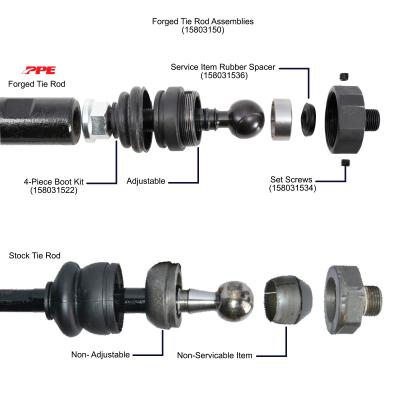 Forged Tie Rod Assemblies
(15803150)

PPE
Forged Tie Rod

Service Item Rubber Spacer
(158031536)

4-Piece Boot Kit
(158031522)

Adjustable

Set Screws
(158031534)

Stock Tie Rod

Non- Adjustable

Non-Servicable Item